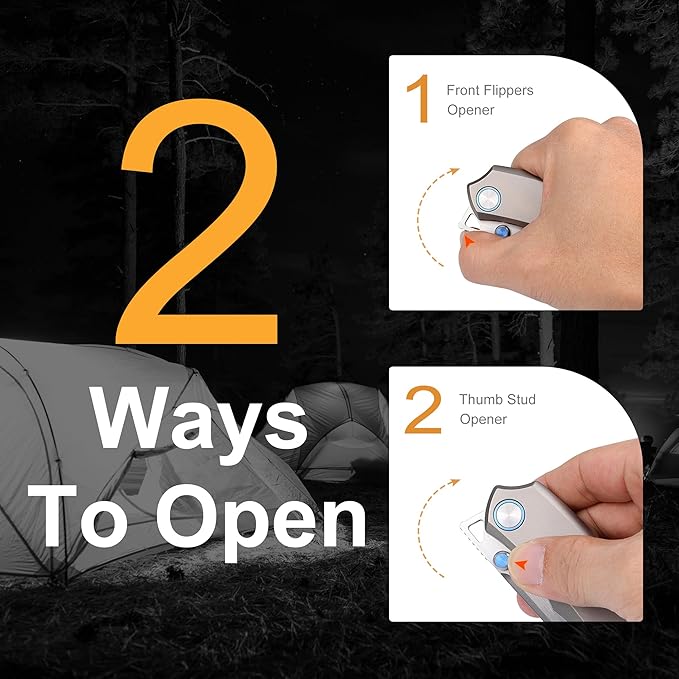 2
Ways
To Open

1 Front Flippers Opener

2 Thumb Stud Opener